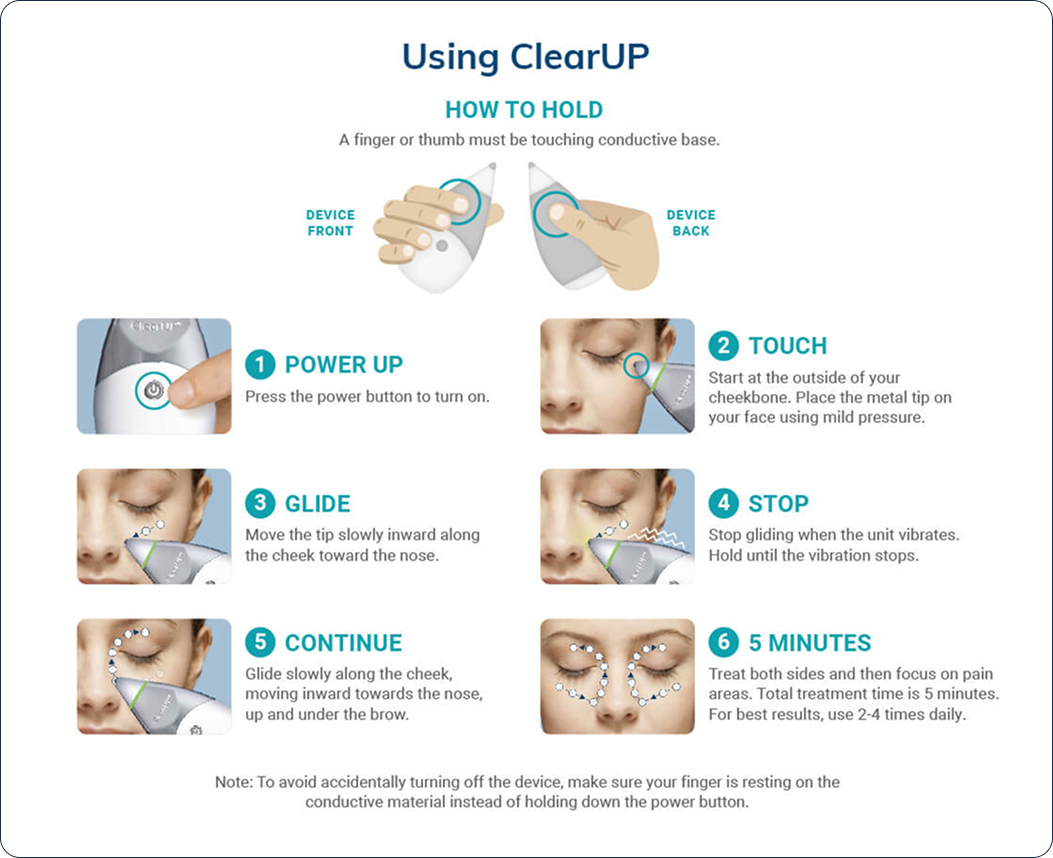 Using ClearUP

HOW TO HOLD

A finger or thumb must be touching conductive base.

DEVICE FRONT

DEVICE BACK

ClearUP

1 POWER UP
Press the power button to turn on.

2 TOUCH
Start at the outside of your cheekbone. Place the metal tip on your face using mild pressure.

3 GLIDE
Move the tip slowly inward along the cheek toward the nose.

4 STOP
Stop gliding when the unit vibrates. Hold until the vibration stops.

5 CONTINUE
Glide slowly along the cheek, moving inward towards the nose, up and under the brow.

6 5 MINUTES
Treat both sides and then focus on pain areas. Total treatment time is 5 minutes. For best results, use 2-4 times daily.

Note: To avoid accidentally turning off the device, make sure your finger is resting on the conductive material instead of holding down the power button.