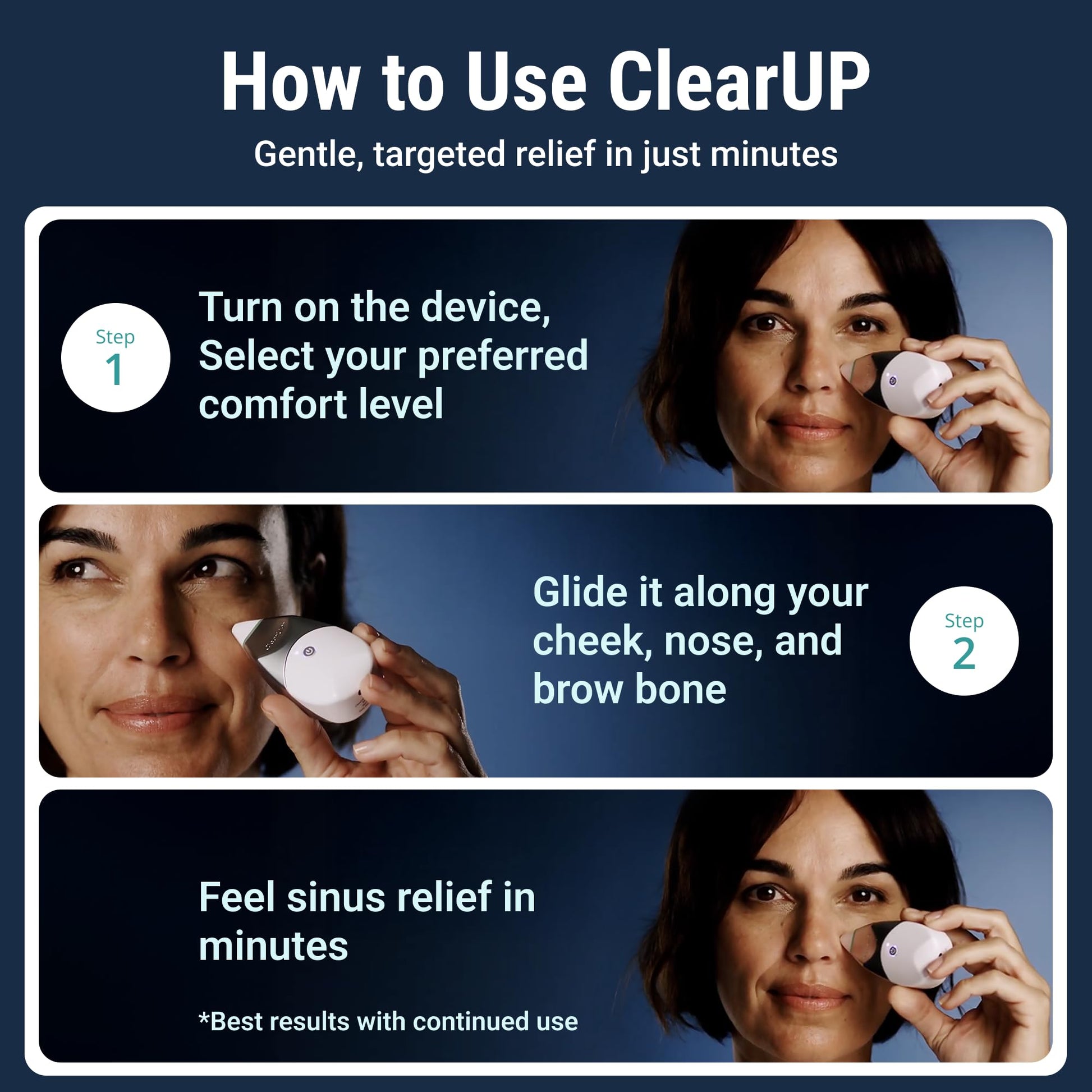 How to Use ClearUP

Gentle, targeted relief in just minutes

Step 1

Turn on the device, Select your preferred comfort level

Glide it along your cheek, nose, and brow bone

Step 2

Feel sinus relief in minutes

*Best results with continued use