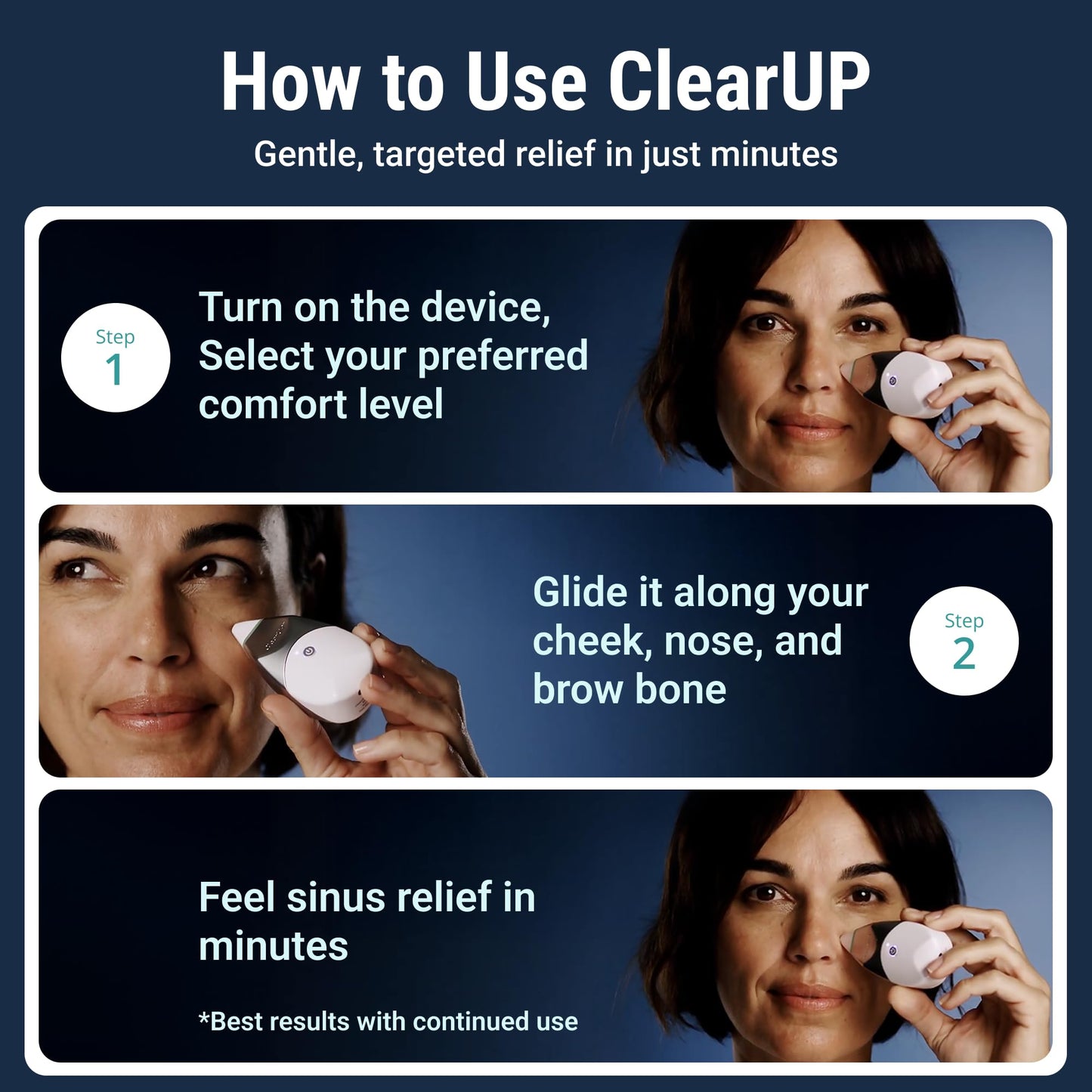 How to Use ClearUP
Gentle, targeted relief in just minutes

Step
1

Turn on the device, Select your preferred comfort level

Glide it along your cheek, nose, and brow bone

Step
2

Feel sinus relief in minutes

*Best results with continued use